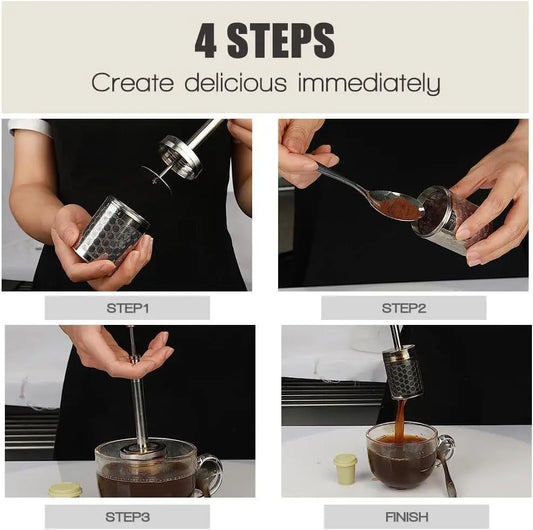 4 STEPS
Create delicious immediately

STEP1

STEP2

STEP3

FINISH